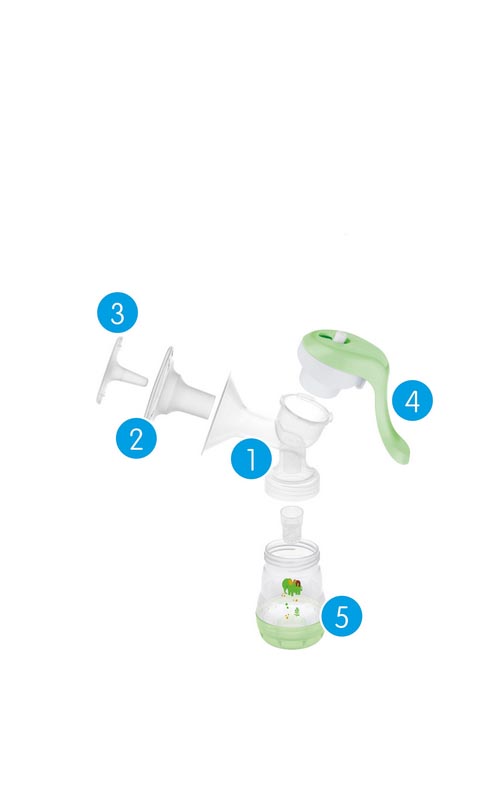 3

2

1

4

5